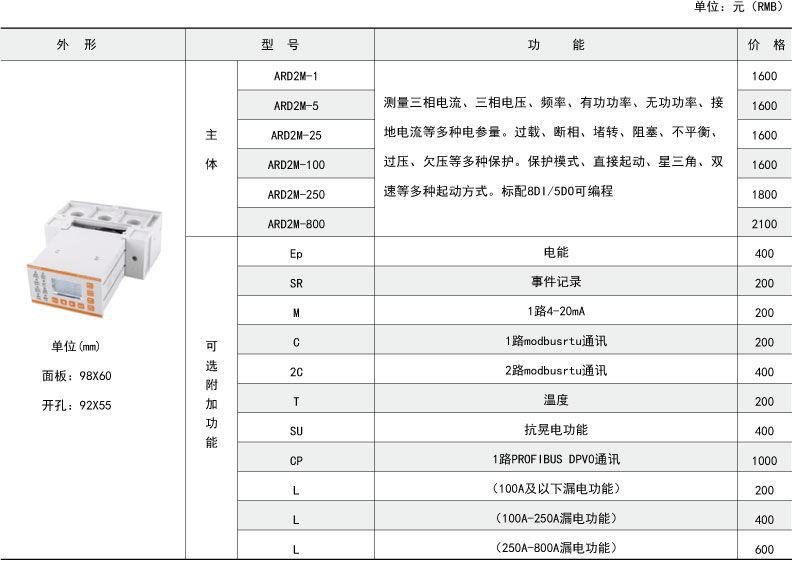 单位：元（RMB）

| 外　形 | 型　号 | | 功　　能 | 价　格 |
|---|---|---|---|---|
| 单位(mm) 面板：98X60 开孔：92X55 | 主体 | ARD2M-1 | 测量三相电流、三相电压、频率、有功功率、无功功率、接地电流等多种电参量。过载、断相、堵转、阻塞、不平衡、过压、欠压等多种保护。保护模式、直接起动、星三角、双速等多种起动方式。标配8DI/5DO可编程 | 1600 |
| | | ARD2M-5 | | 1600 |
| | | ARD2M-25 | | 1600 |
| | | ARD2M-100 | | 1600 |
| | | ARD2M-250 | | 1800 |
| | | ARD2M-800 | | 2100 |
| | 可选附加功能 | Ep | 电能 | 400 |
| | | SR | 事件记录 | 200 |
| | | M | 1路4-20mA | 200 |
| | | C | 1路modbusrtu通讯 | 200 |
| | | 2C | 2路modbusrtu通讯 | 400 |
| | | T | 温度 | 200 |
| | | SU | 抗晃电功能 | 400 |
| | | CP | 1路PROFIBUS DPV0通讯 | 1000 |
| | | L | （100A及以下漏电功能） | 200 |
| | | L | （100A-250A漏电功能） | 400 |
| | | L | （250A-800A漏电功能） | 600 |